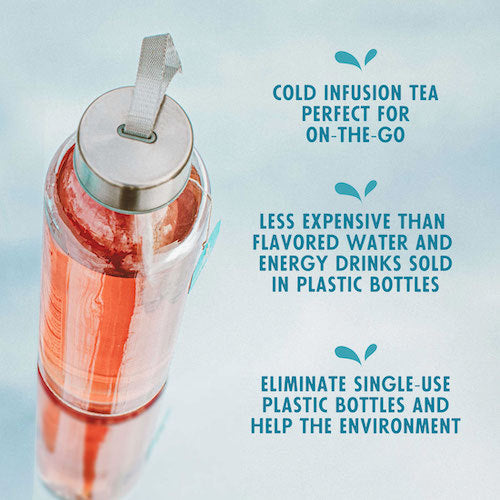 COLD INFUSION TEA PERFECT FOR ON-THE-GO

LESS EXPENSIVE THAN FLAVORED WATER AND ENERGY DRINKS SOLD IN PLASTIC BOTTLES

ELIMINATE SINGLE-USE PLASTIC BOTTLES AND HELP THE ENVIRONMENT